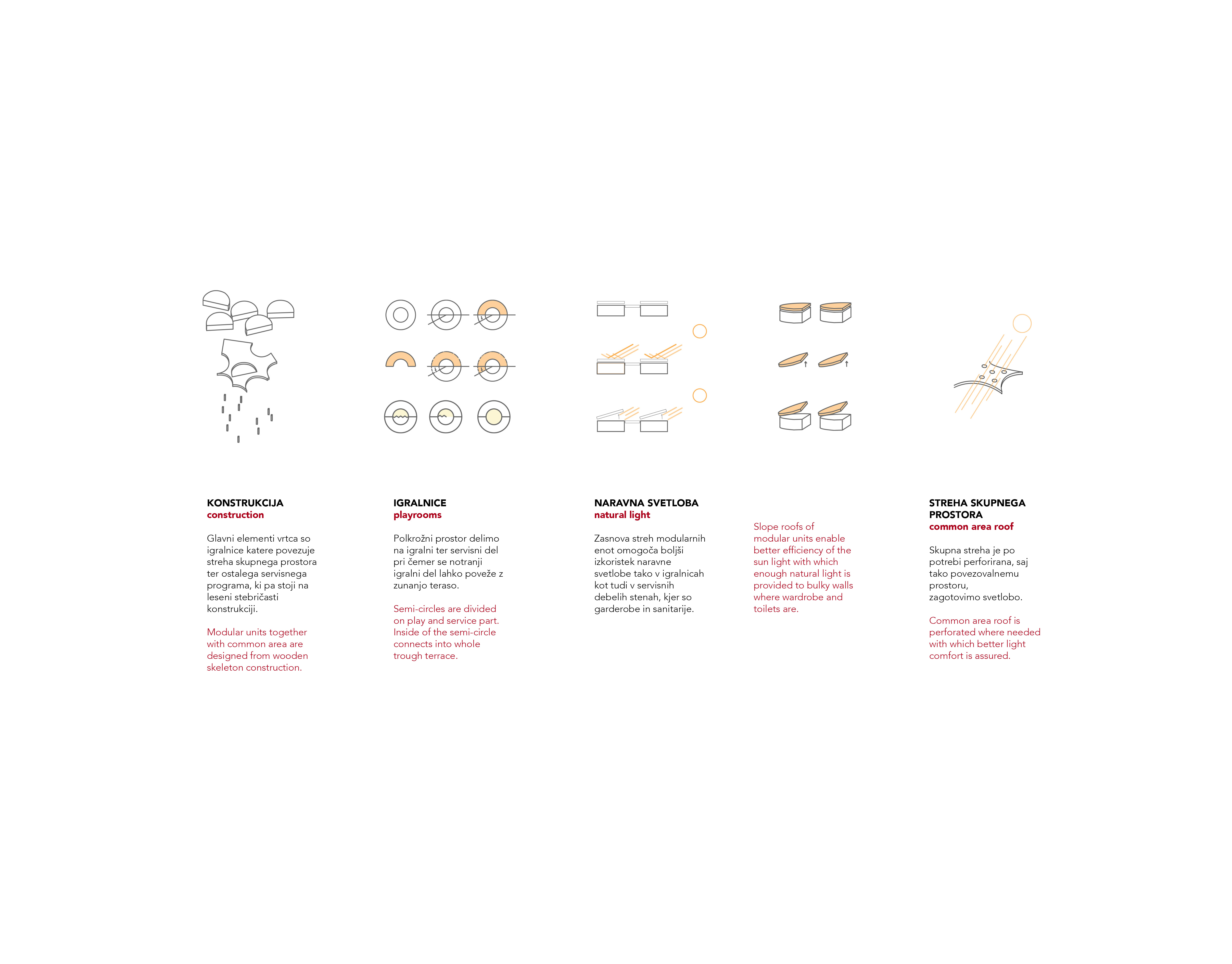 KONSTRUKCIJA
construction

Glavni elementi vrtca so igralnice katere povezuje streha skupnega prostora ter ostalega servisnega programa, ki pa stoji na leseni stebričasti konstrukciji.

Modular units together with common area are designed from wooden skeleton construction.

IGRALNICE
playrooms

Polkrožni prostor delimo na igralni ter servisni del pri čemer se notranji igralni del lahko poveže z zunanjo teraso.

Semi-circles are divided on play and service part. Inside of the semi-circle connects into whole trough terrace.

NARAVNA SVETLOBA
natural light

Zasnova streh modularnih enot omogoča boljši izkoristek naravne svetlobe tako v igralnicah kot tudi v servisnih debelih stenah, kjer so garderobe in sanitarije.

Slope roofs of modular units enable better efficiency of the sun light with which enough natural light is provided to bulky walls where wardrobe and toilets are.

STREHA SKUPNEGA PROSTORA
common area roof

Skupna streha je po potrebi perforirana, saj tako povezovalnemu prostoru, zagotovimo svetlobo.

Common area roof is perforated where needed with which better light comfort is assured.